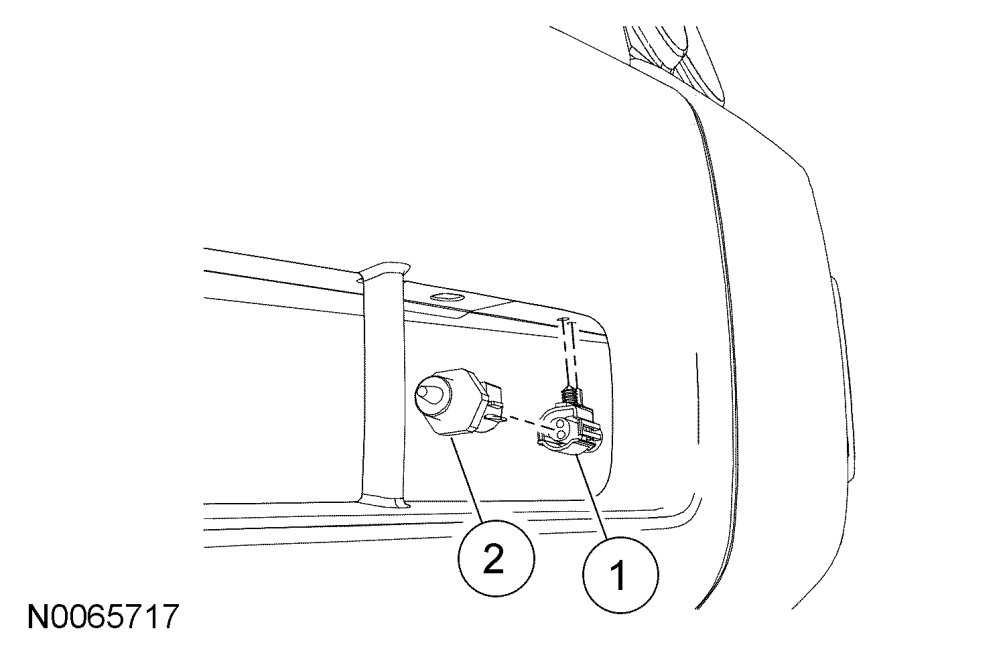 2
1
N0065717