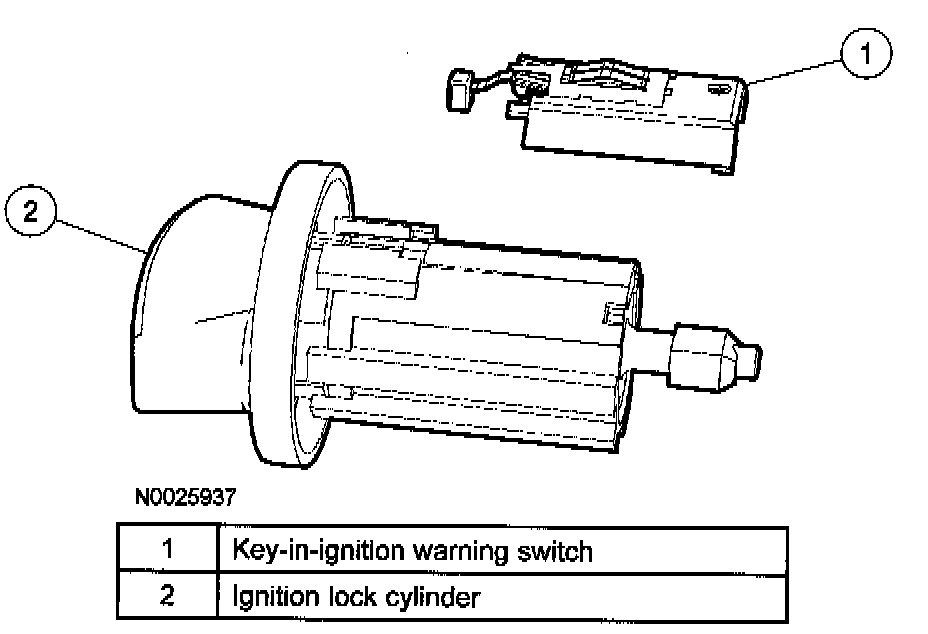 1

2

N0025937

| 1 | Key-in-ignition warning switch |
|---|---|
| 2 | Ignition lock cylinder |