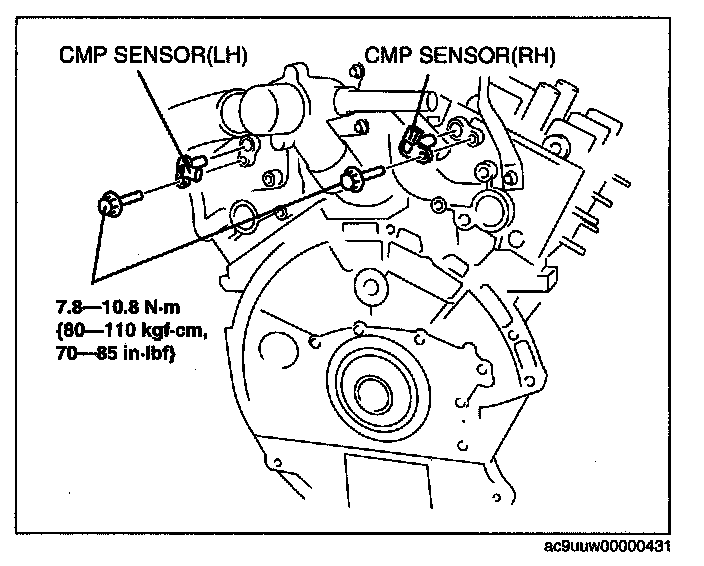 CMP SENSOR(LH)

CMP SENSOR(RH)

7.8—10.8 N·m {80—110 kgf·cm, 70—85 in·lbf}

ac9uuw00000431