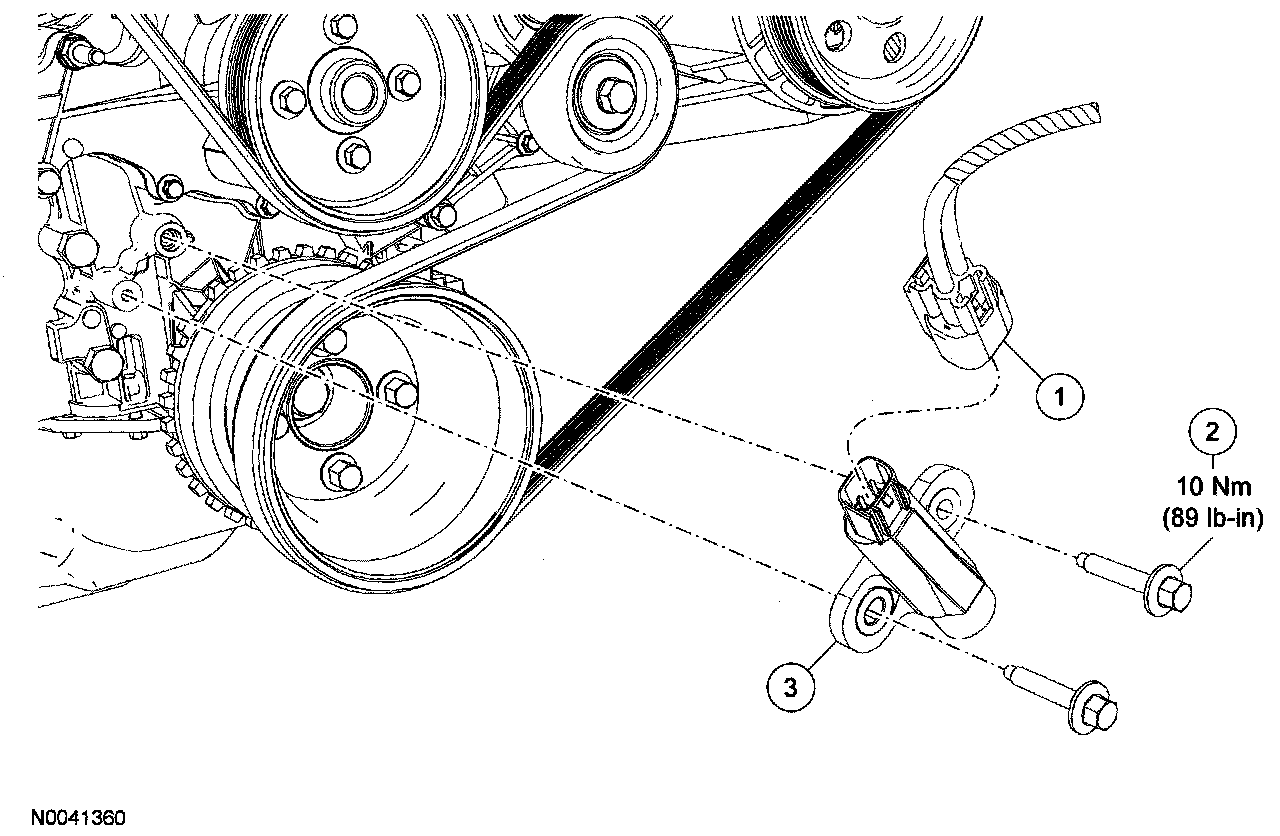 1

2
10 Nm
(89 lb-in)

3

N0041360