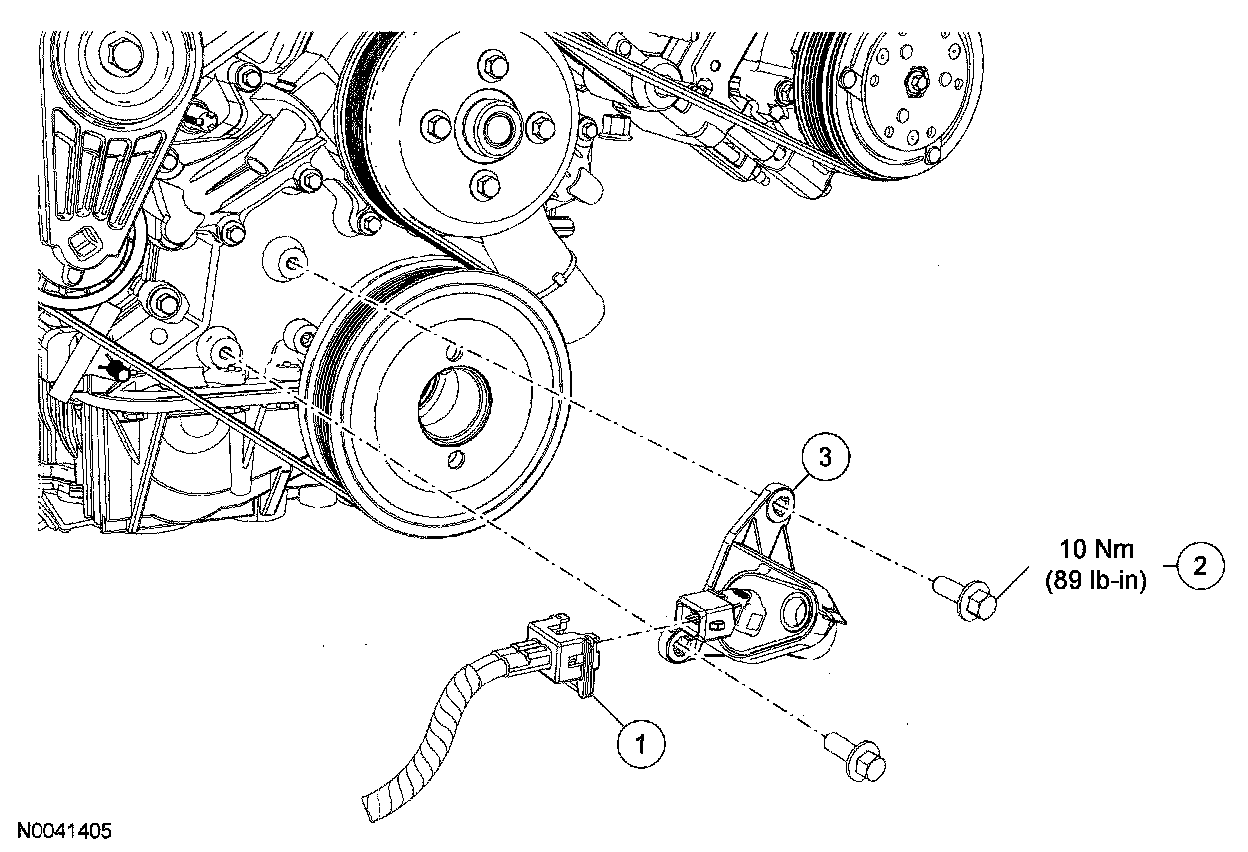 3

10 Nm
(89 lb-in)

2

1

N0041405