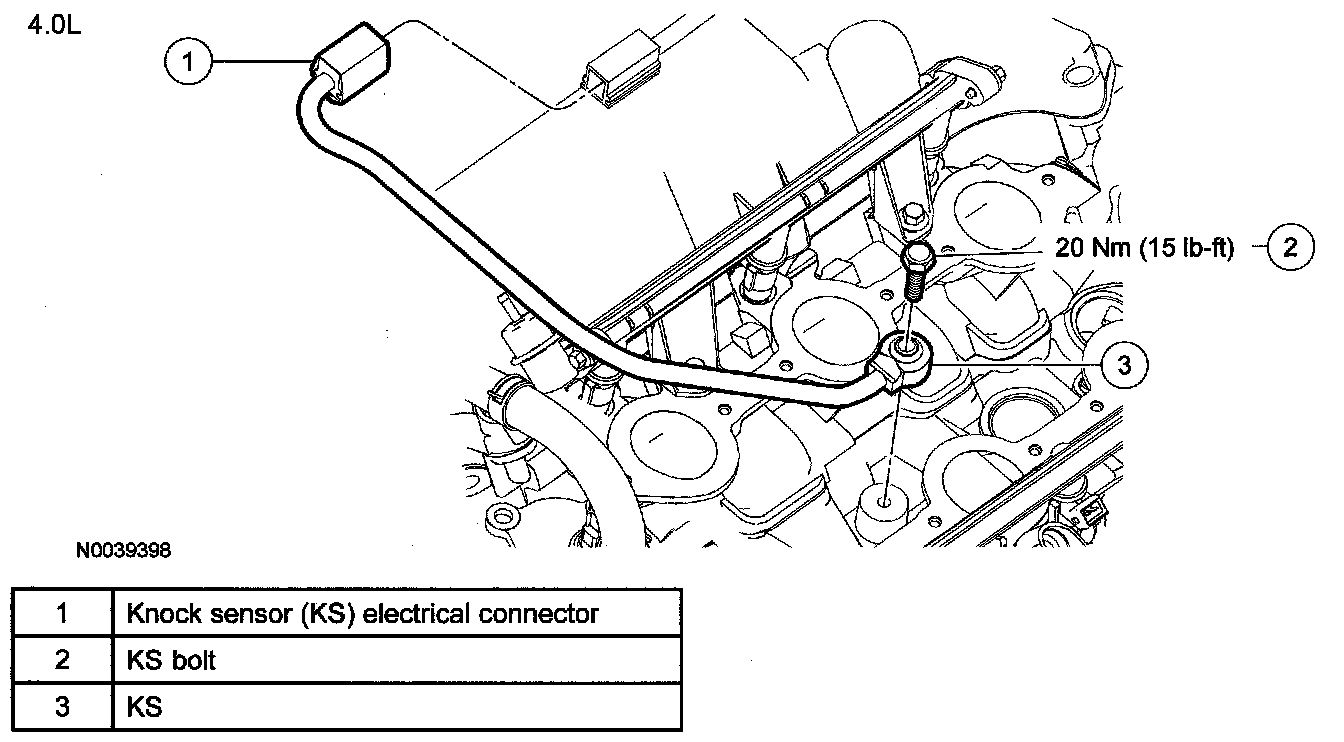 4.0L

1

20 Nm (15 lb-ft)

2

3

N0039398

| 1 | Knock sensor (KS) electrical connector |
|---|---|
| 2 | KS bolt |
| 3 | KS |