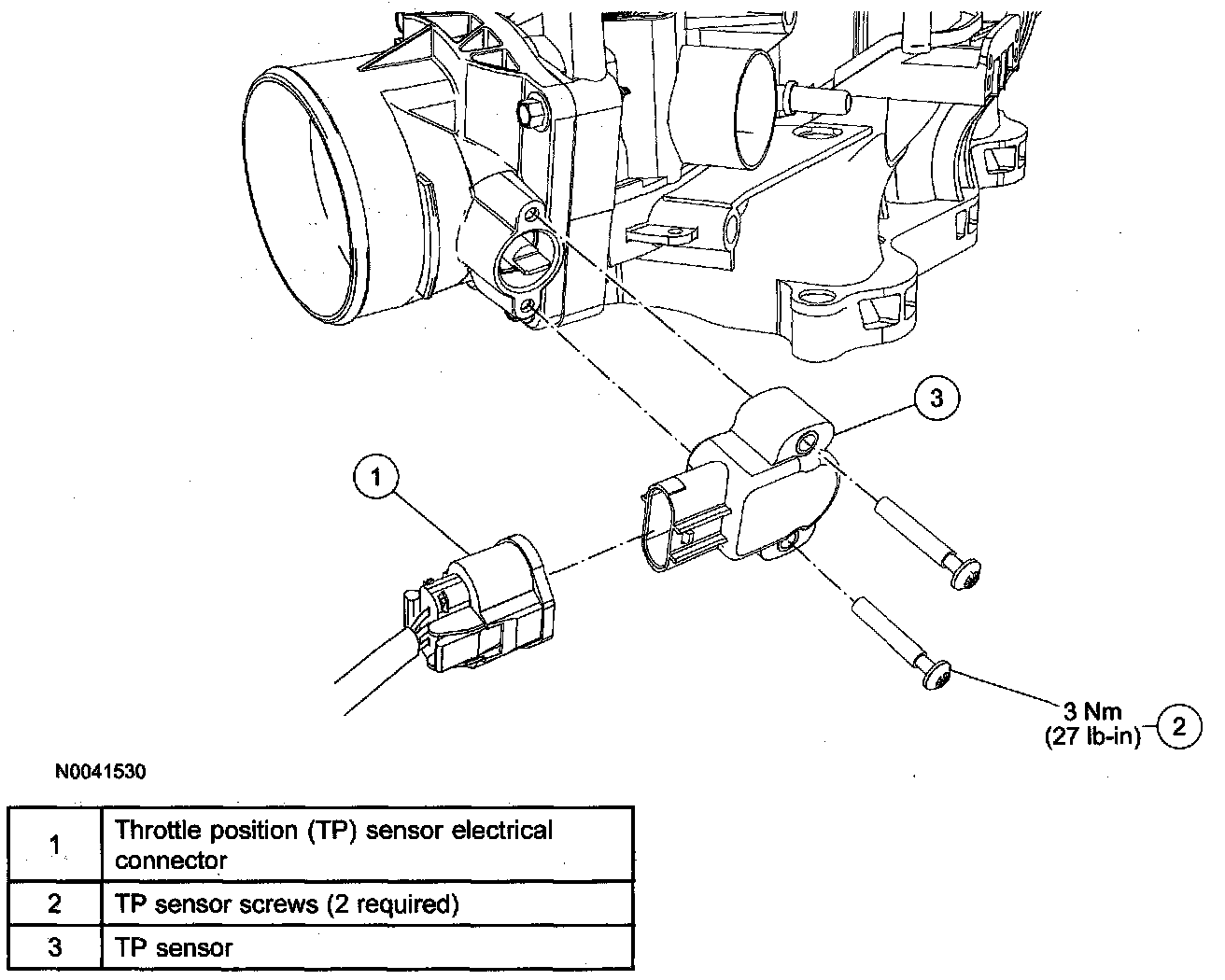 3

1

3 Nm
(27 lb-in)

2

N0041530

| 1 | Throttle position (TP) sensor electrical connector |
|---|---|
| 2 | TP sensor screws (2 required) |
| 3 | TP sensor |