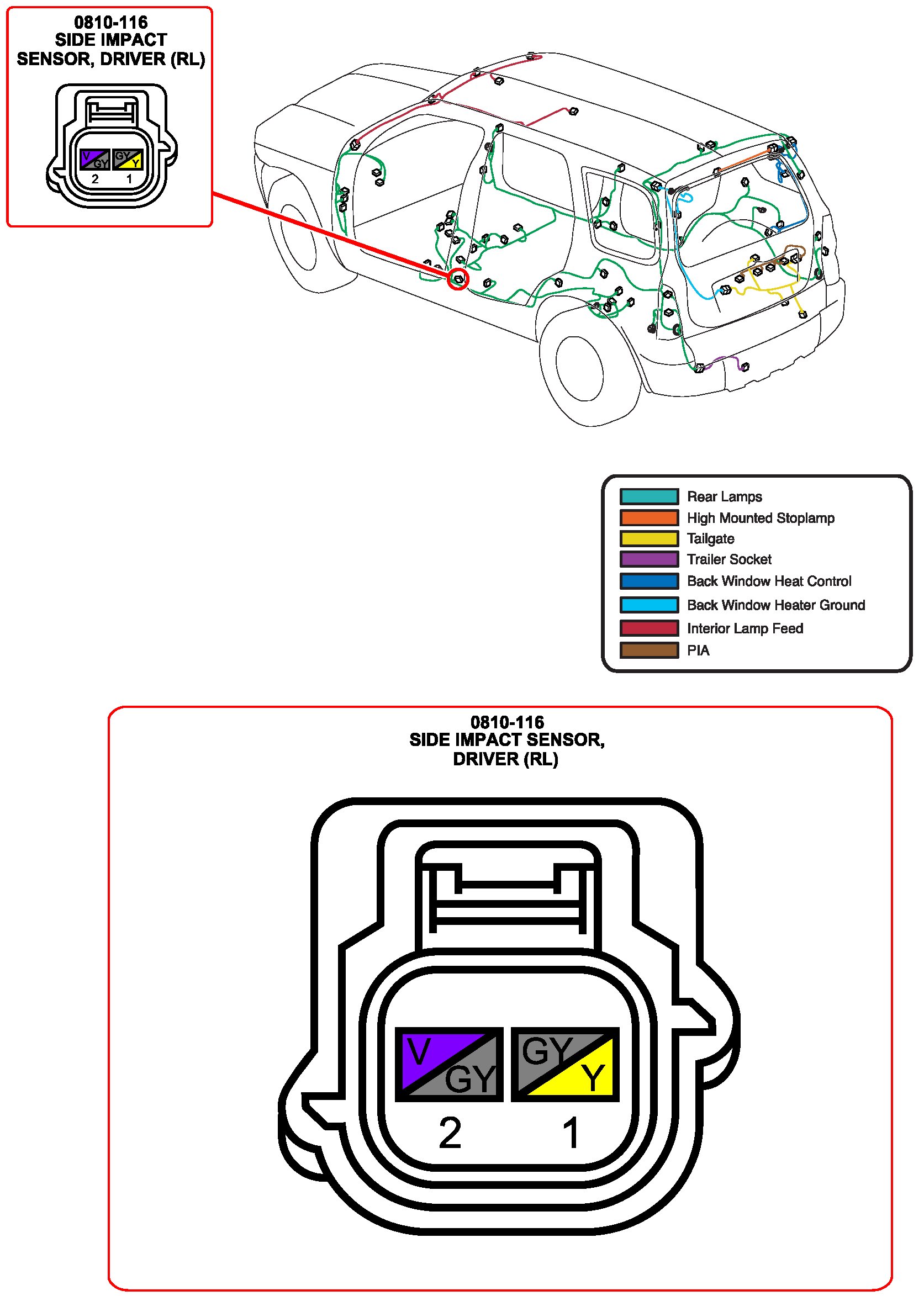 0810-116
SIDE IMPACT
SENSOR, DRIVER (RL)

V GY GY Y
2 1

Rear Lamps
High Mounted Stoplamp
Tailgate
Trailer Socket
Back Window Heat Control
Back Window Heater Ground
Interior Lamp Feed
PIA

0810-116
SIDE IMPACT SENSOR,
DRIVER (RL)

V GY GY Y
2 1