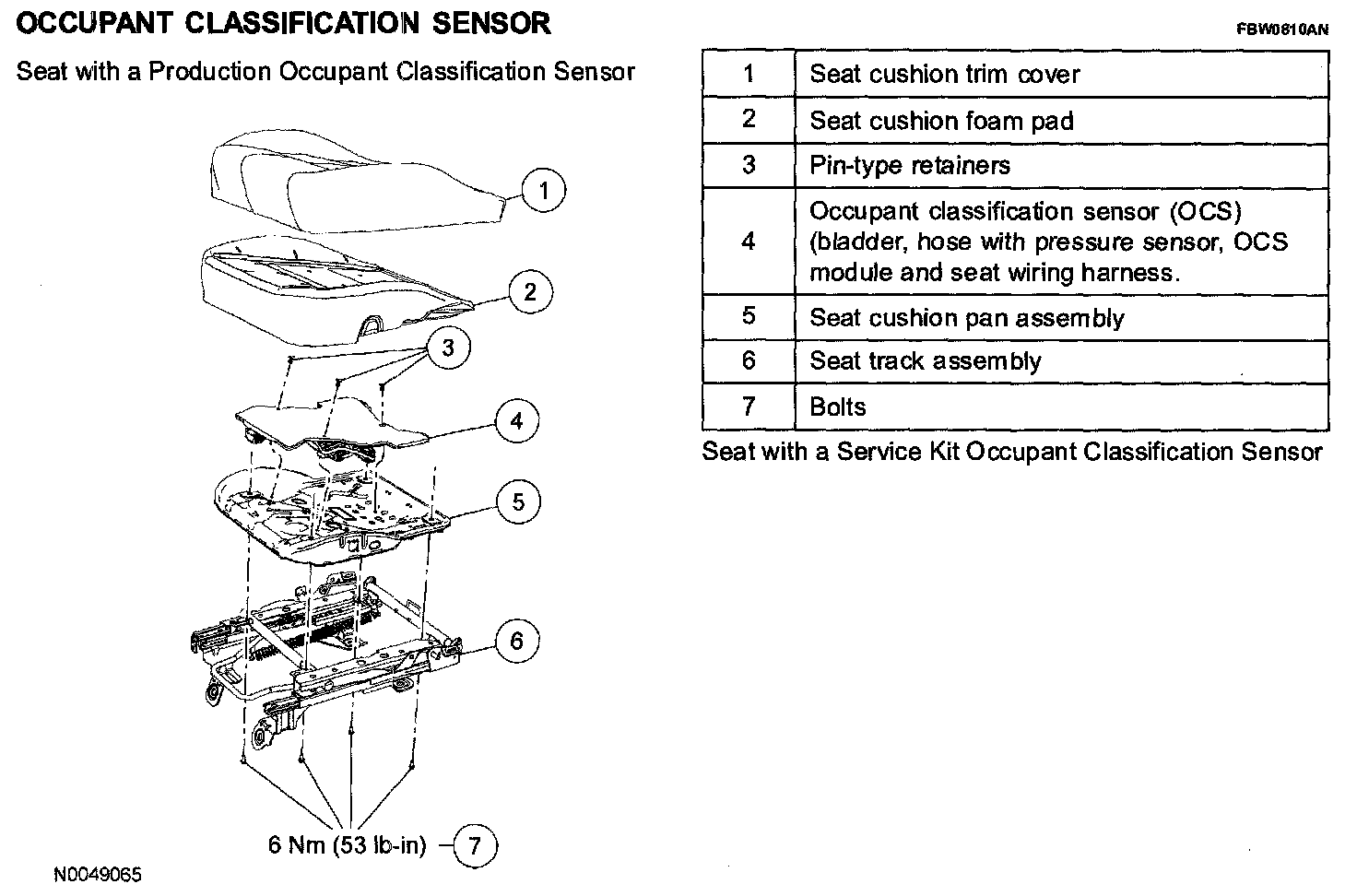 OCCUPANT CLASSIFICATION SENSOR

FBW0810AN

Seat with a Production Occupant Classification Sensor

1
2
3
4
5
6
6 Nm (53 lb-in) 7

N0049065

| 1 | Seat cushion trim cover |
|---|---|
| 2 | Seat cushion foam pad |
| 3 | Pin-type retainers |
| 4 | Occupant classification sensor (OCS) (bladder, hose with pressure sensor, OCS module and seat wiring harness. |
| 5 | Seat cushion pan assembly |
| 6 | Seat track assembly |
| 7 | Bolts |

Seat with a Service Kit Occupant Classification Sensor