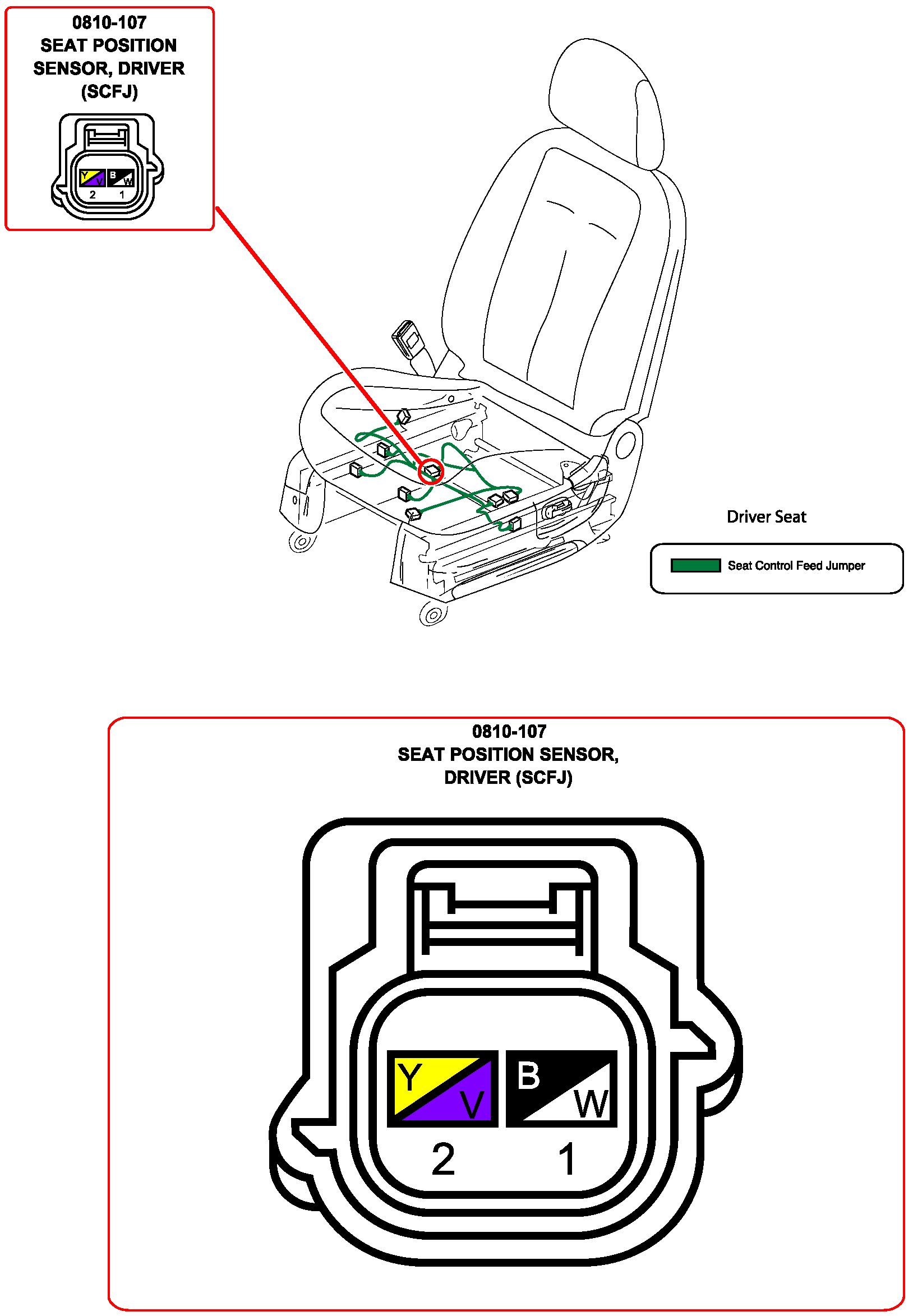 0810-107
SEAT POSITION SENSOR, DRIVER (SCFJ)

Y V B W
2 1

Driver Seat

Seat Control Feed Jumper

0810-107
SEAT POSITION SENSOR, DRIVER (SCFJ)

Y V B W
2 1