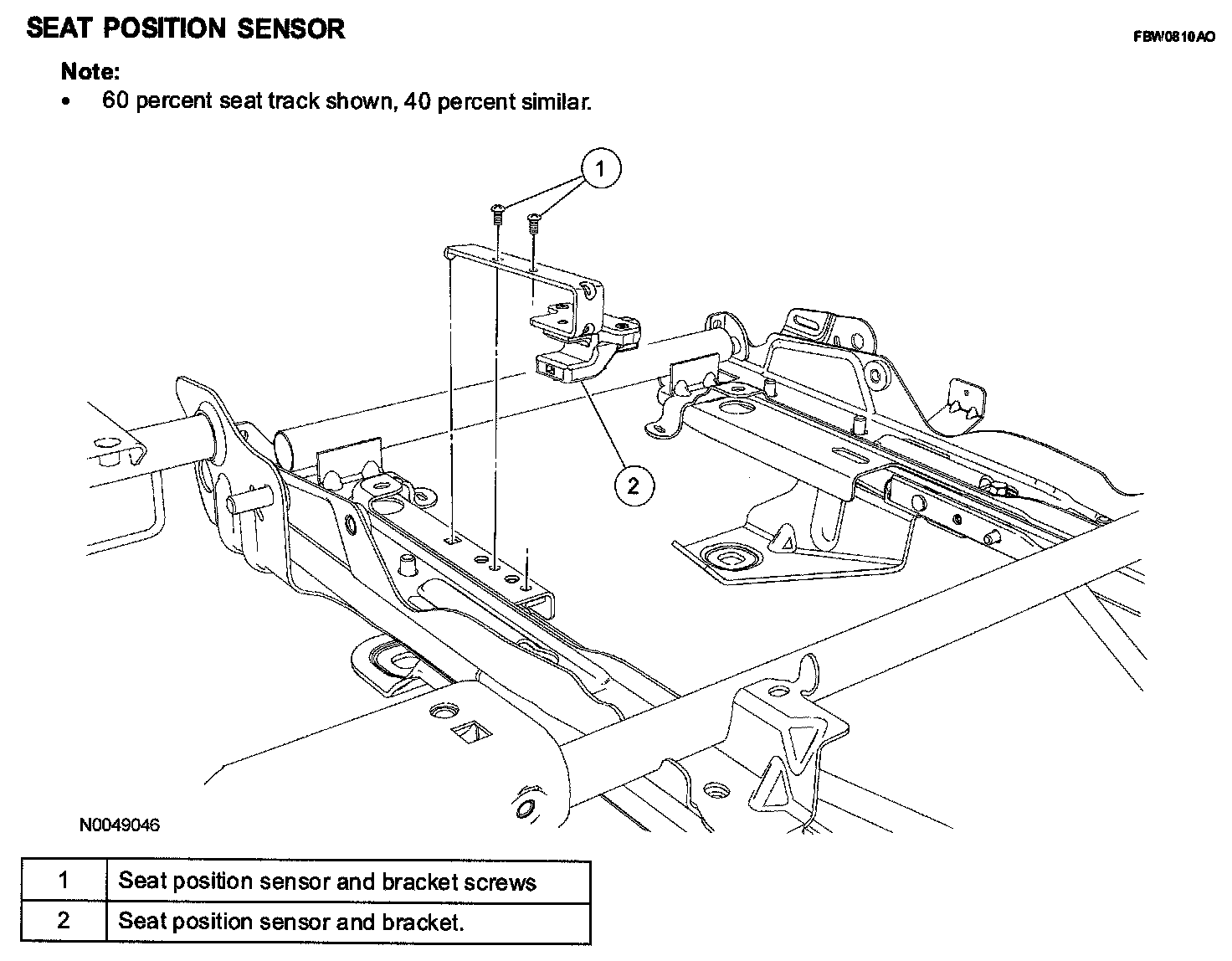 SEAT POSITION SENSOR

FBW0810AO

Note:

• 60 percent seat track shown, 40 percent similar.

1

2

N0049046

| 1 | Seat position sensor and bracket screws |
|---|---|
| 2 | Seat position sensor and bracket. |