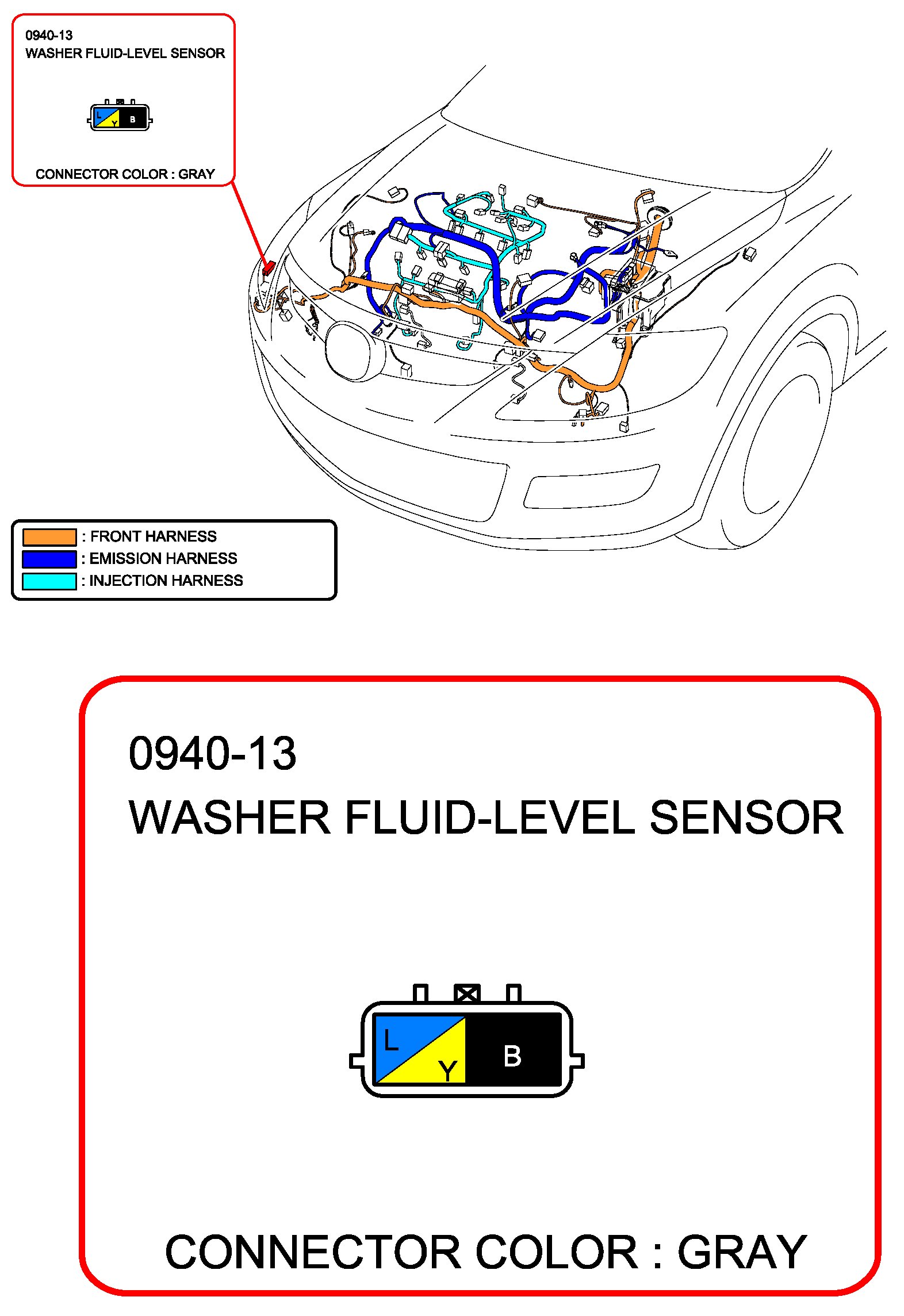 0940-13
WASHER FLUID-LEVEL SENSOR

L Y B

CONNECTOR COLOR : GRAY

: FRONT HARNESS
: EMISSION HARNESS
: INJECTION HARNESS

0940-13
WASHER FLUID-LEVEL SENSOR

L Y B

CONNECTOR COLOR : GRAY