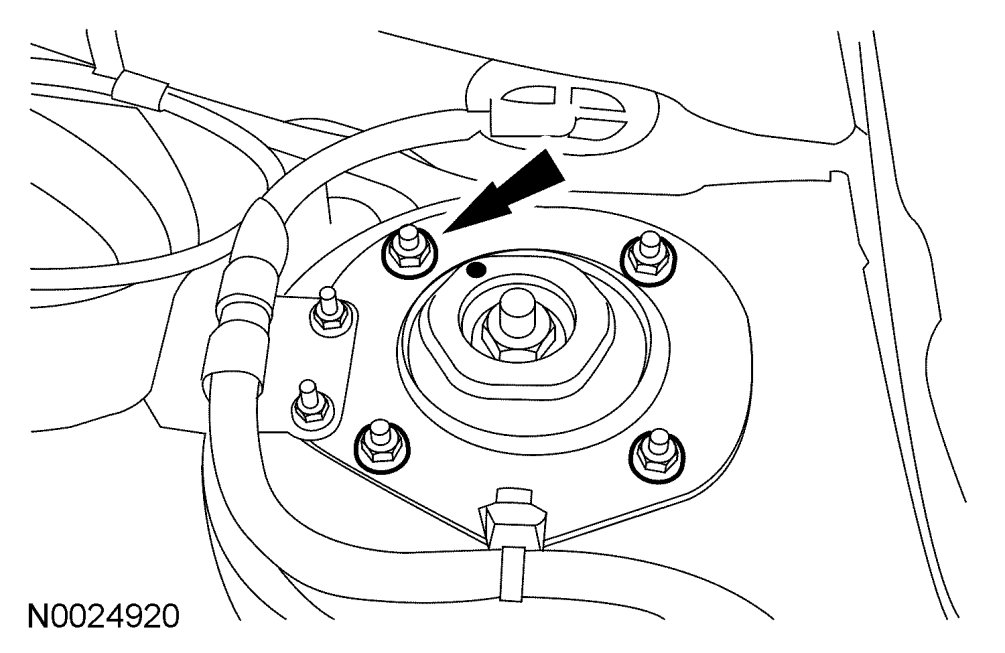 N0024920