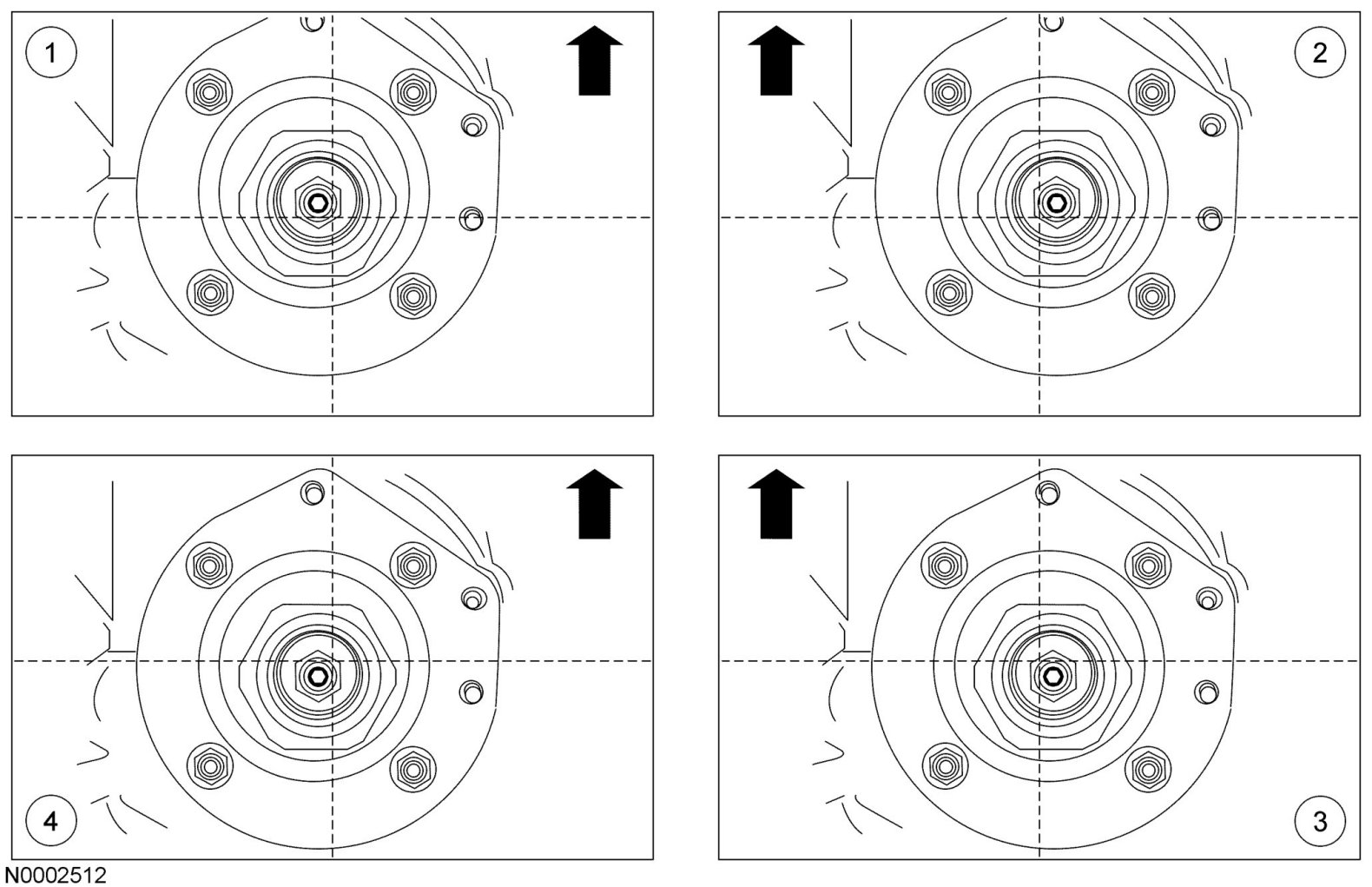 1

2

4

3

N0002512