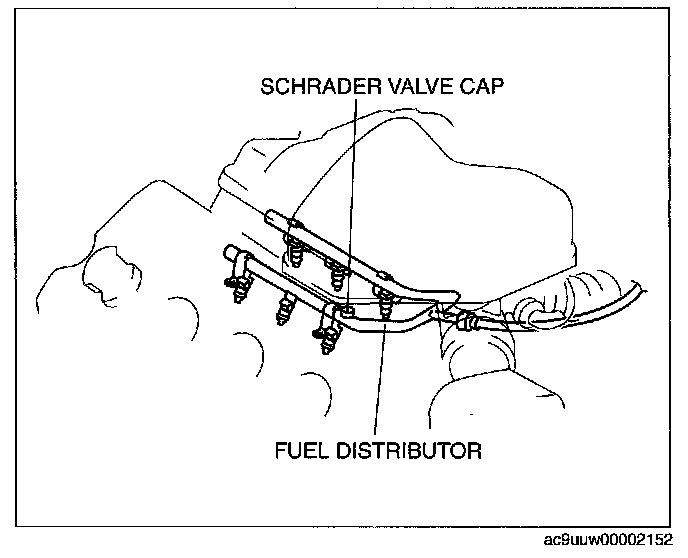 SCHRADER VALVE CAP

FUEL DISTRIBUTOR

ac9uuw00002152