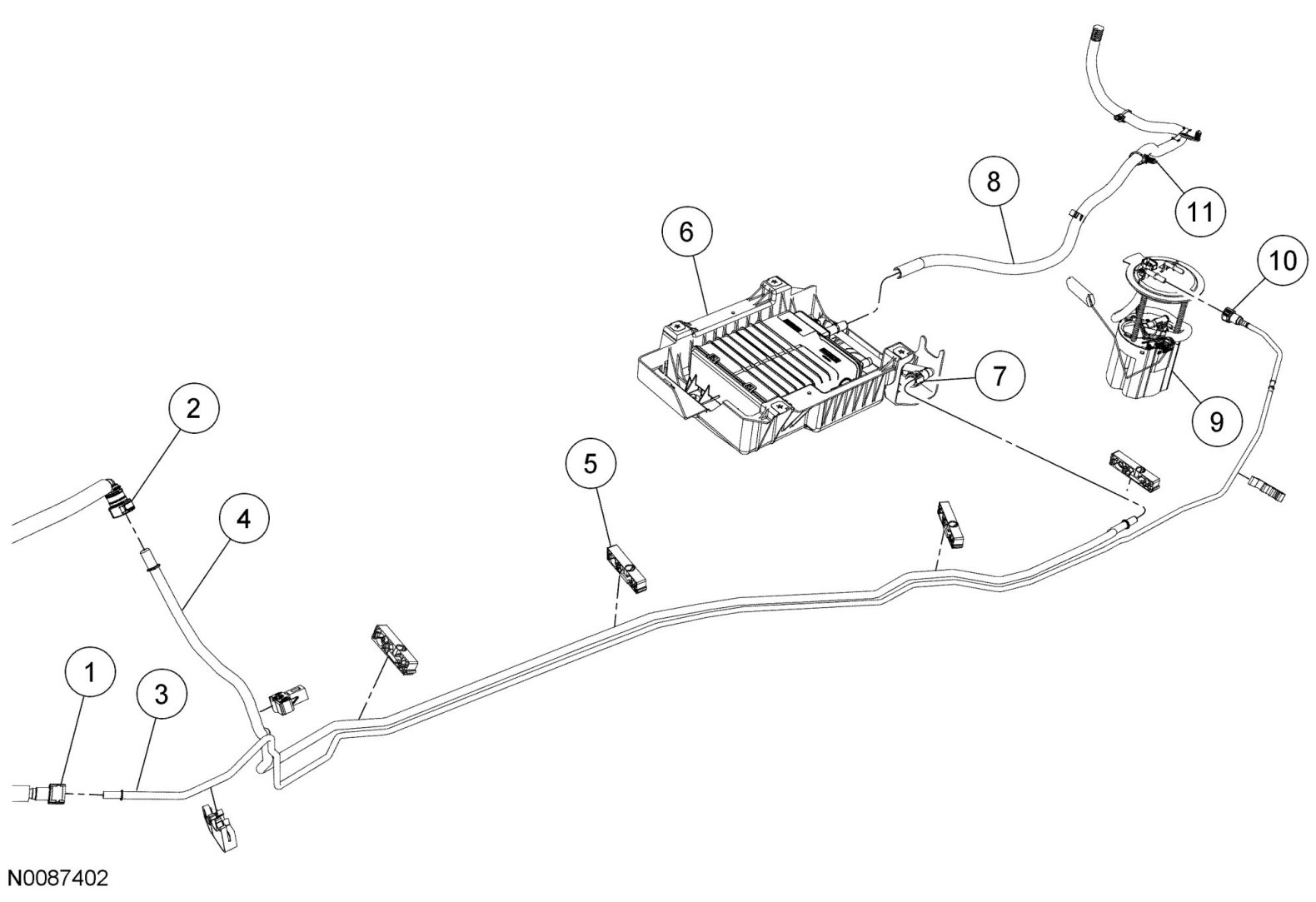 8
11
6
10
7
9
2
5
4
1
3
N0087402