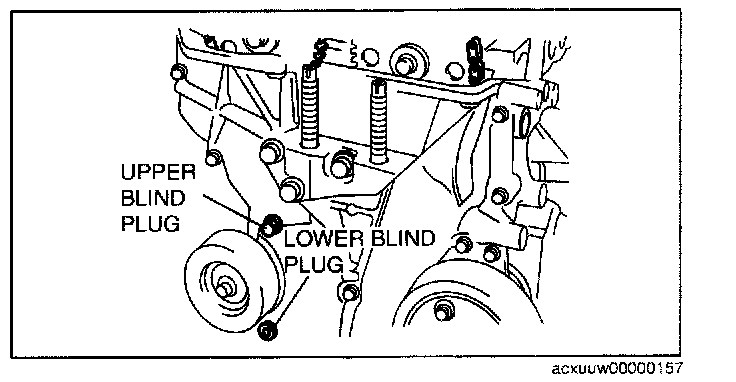 UPPER BLIND PLUG

LOWER BLIND PLUG

acxuuw00000157