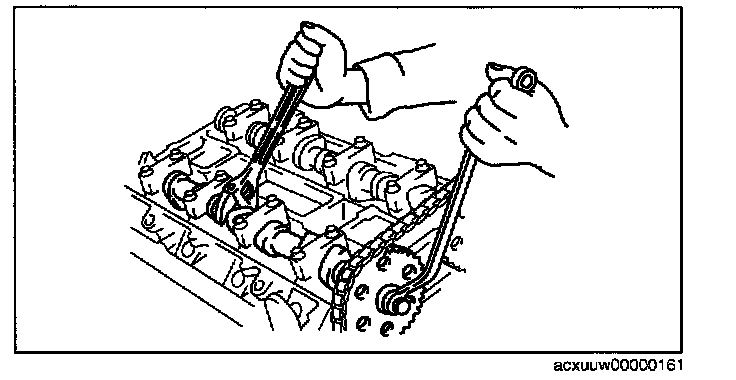 acxuuw00000161