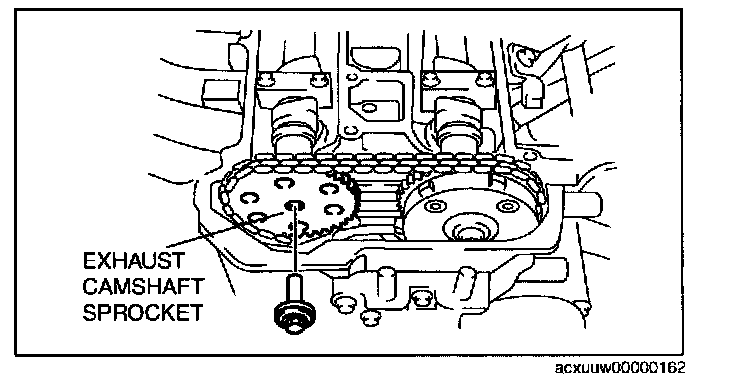 EXHAUST
CAMSHAFT
SPROCKET

acxuuw00000162