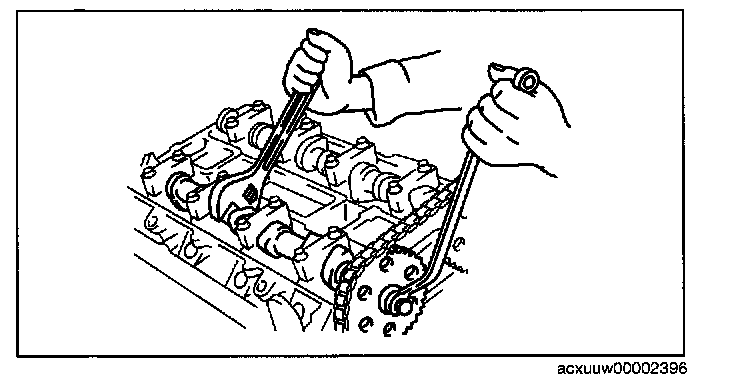 acxuuw00002396