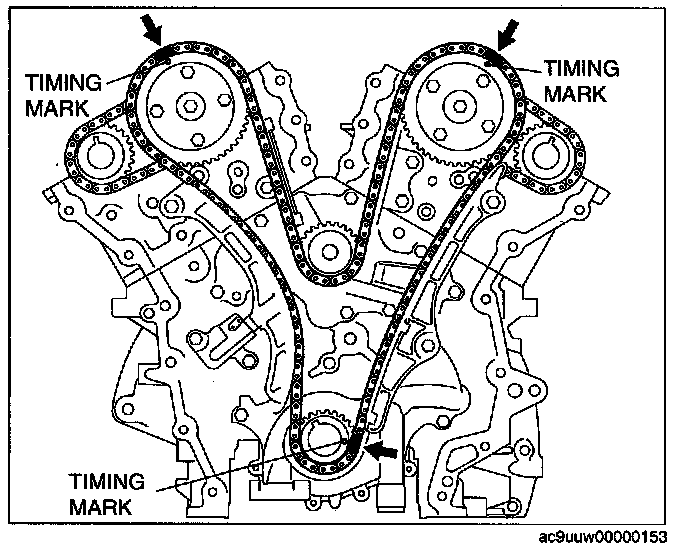 TIMING MARK

TIMING MARK

TIMING MARK

ac9uuw00000153