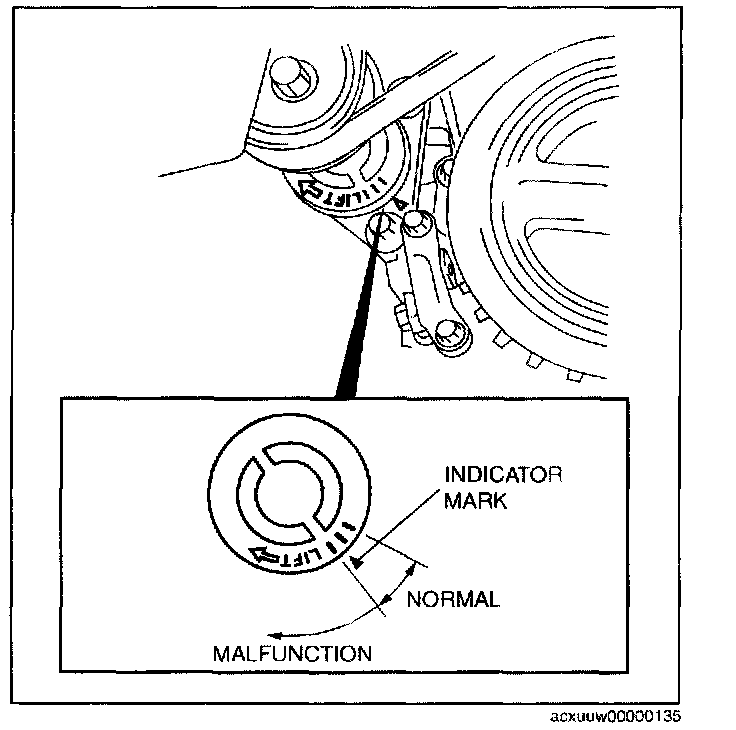 LIFT

LIFT

INDICATOR MARK

NORMAL

MALFUNCTION

acxuuw00000135