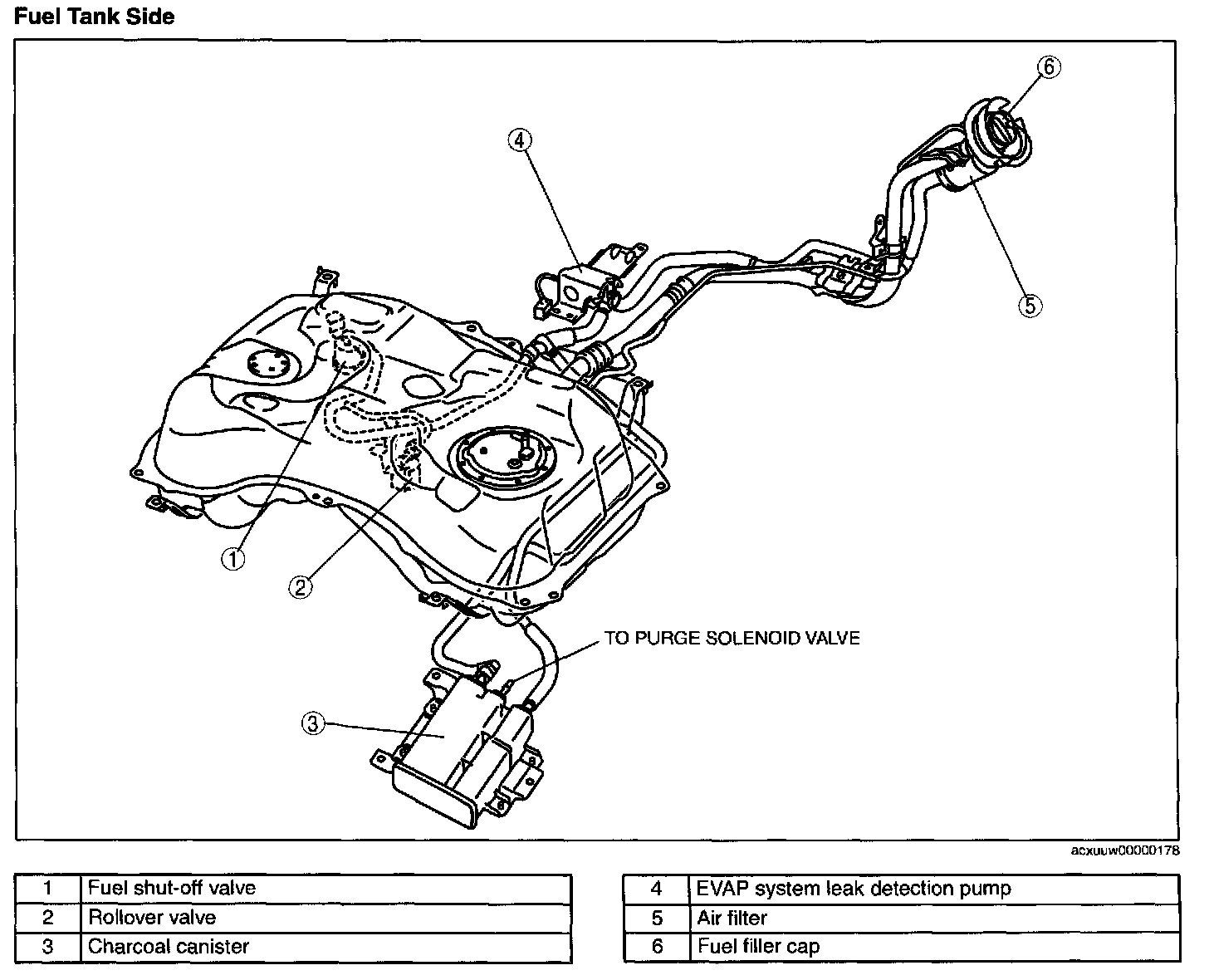 Fuel Tank Side

6

4

5

1

2

TO PURGE SOLENOID VALVE

3

acxuuw00000178

| 1 | Fuel shut-off valve |
|---|---|
| 2 | Rollover valve |
| 3 | Charcoal canister |

| 4 | EVAP system leak detection pump |
|---|---|
| 5 | Air filter |
| 6 | Fuel filler cap |