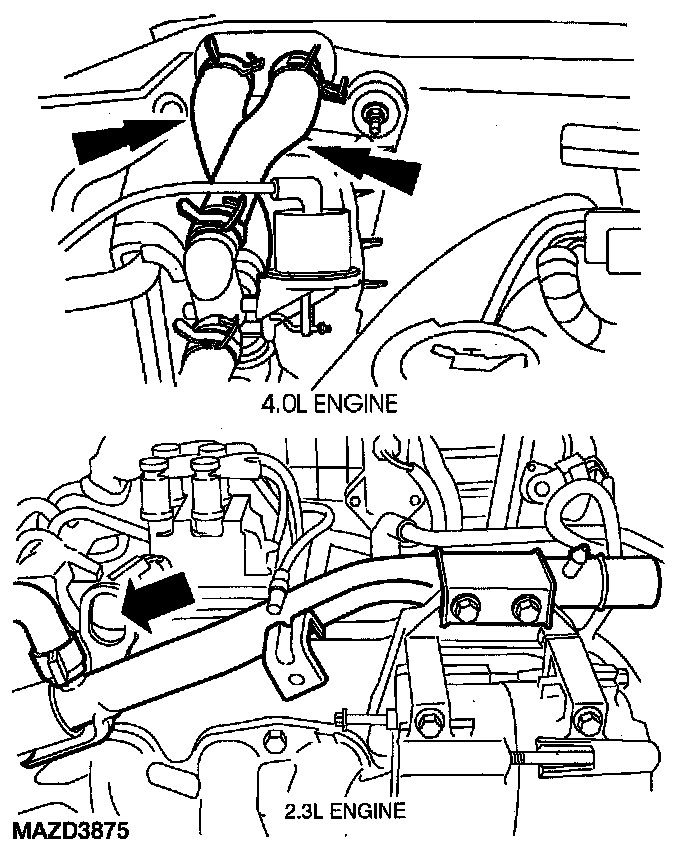 4.0L ENGINE

2.3L ENGINE

MAZD3875