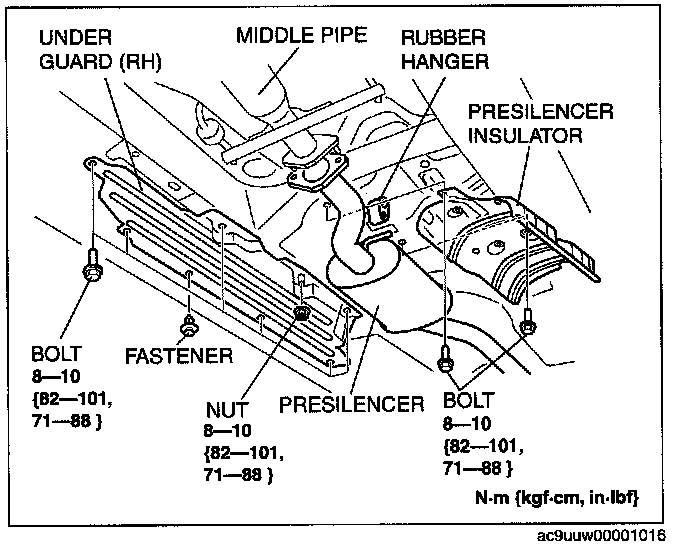 UNDER GUARD (RH)

MIDDLE PIPE

RUBBER HANGER

PRESILENCER INSULATOR

BOLT
8—10
{82—101,
71—88 }

FASTENER

NUT
8—10
{82—101,
71—88 }

PRESILENCER

BOLT
8—10
{82—101,
71—88 }

N·m {kgf·cm, in·lbf}

ac9uuw00001016