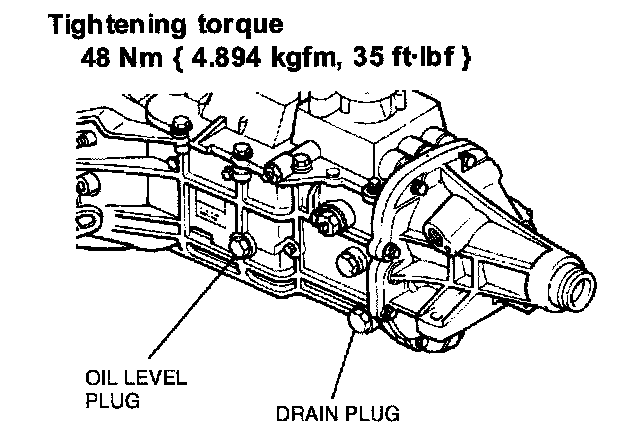 Tightening torque
48 Nm { 4.894 kgfm, 35 ft·lbf }

OIL LEVEL PLUG

DRAIN PLUG