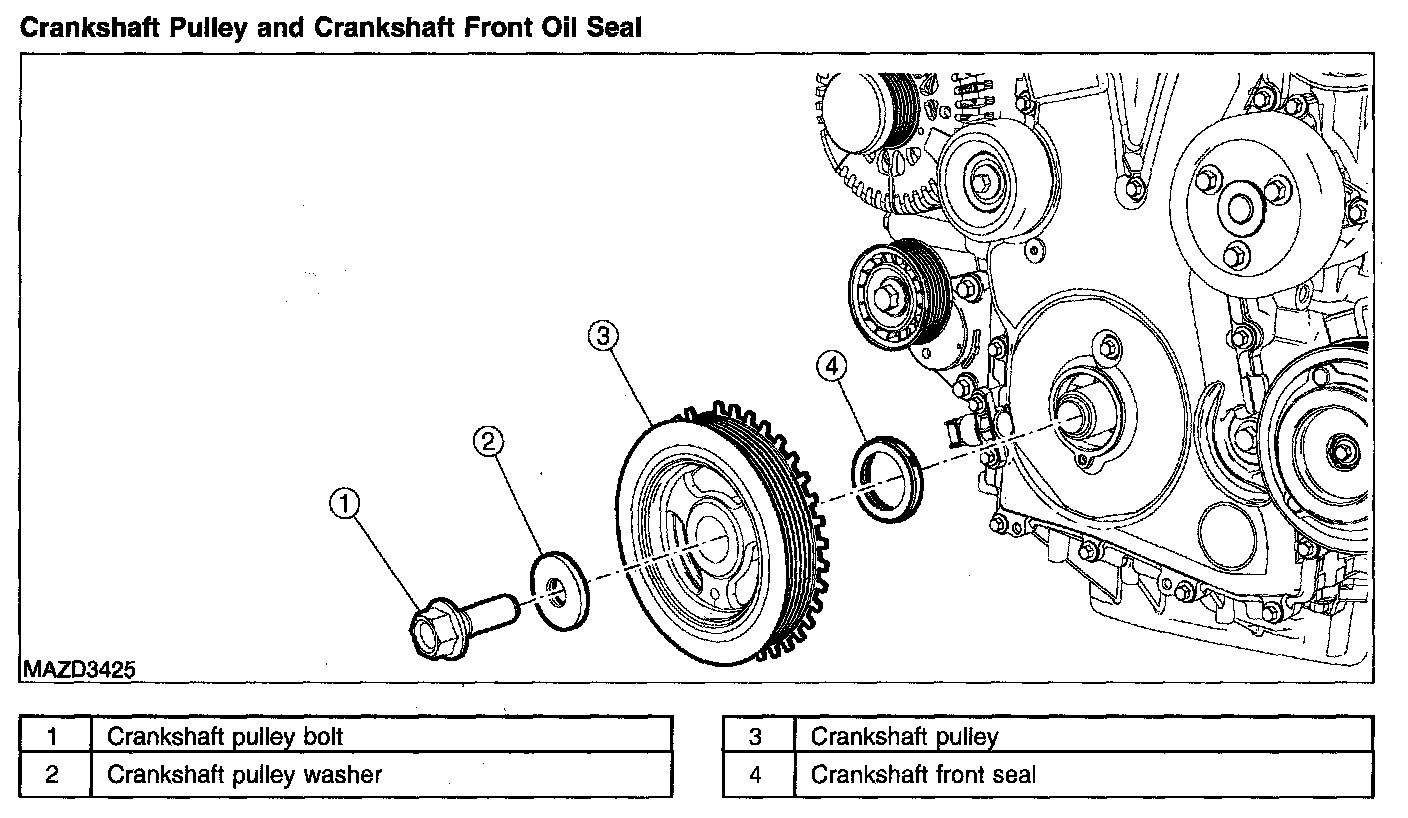 Crankshaft Pulley and Crankshaft Front Oil Seal

3

4

2

1

MAZD3425

| 1 | Crankshaft pulley bolt |
|---|---|
| 2 | Crankshaft pulley washer |

| 3 | Crankshaft pulley |
|---|---|
| 4 | Crankshaft front seal |