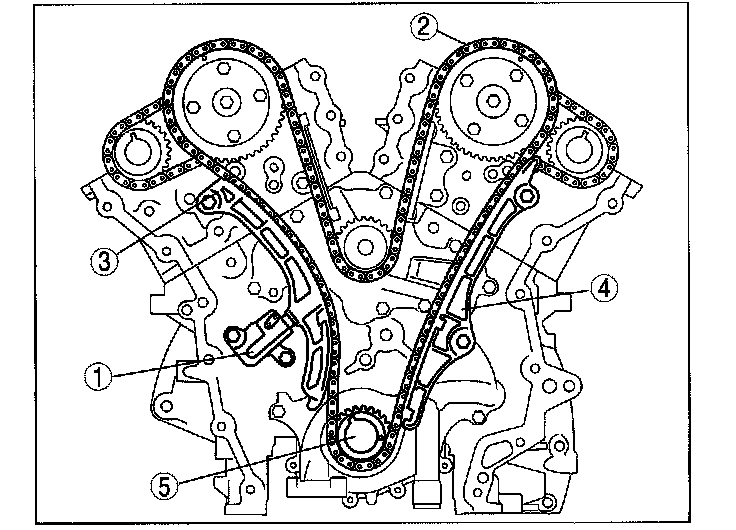 2
3
4
1
5