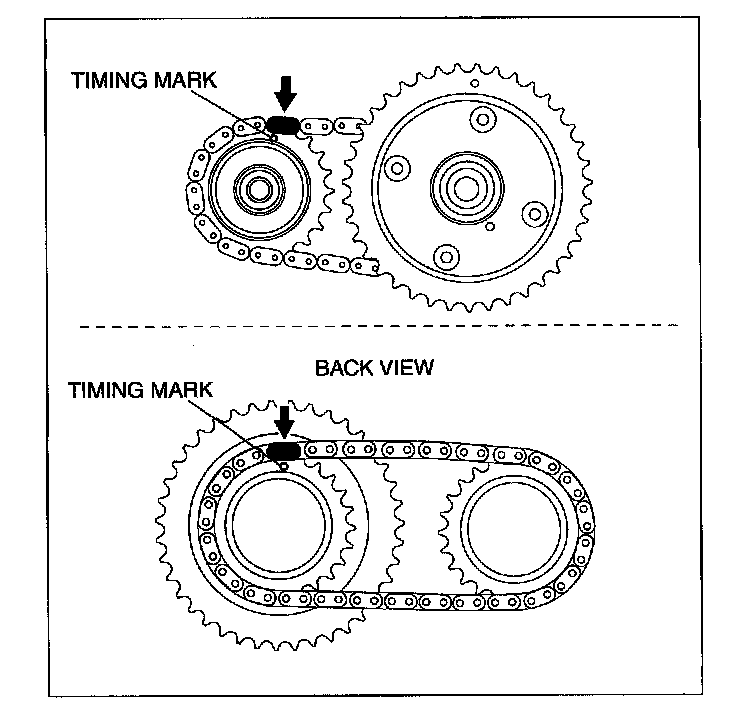 TIMING MARK

BACK VIEW

TIMING MARK