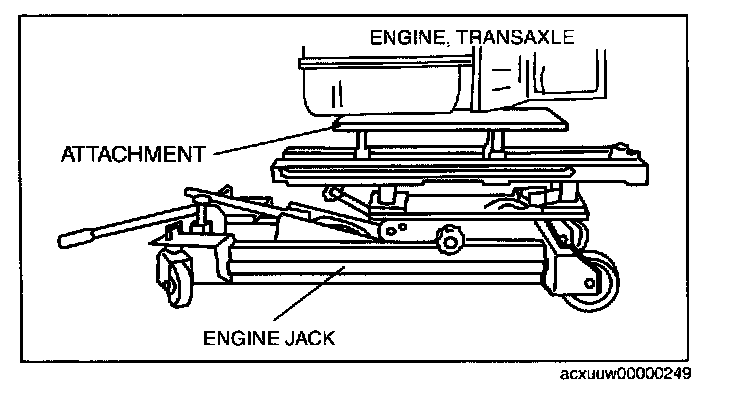 ENGINE, TRANSAXLE

ATTACHMENT

ENGINE JACK

acxuuw00000249