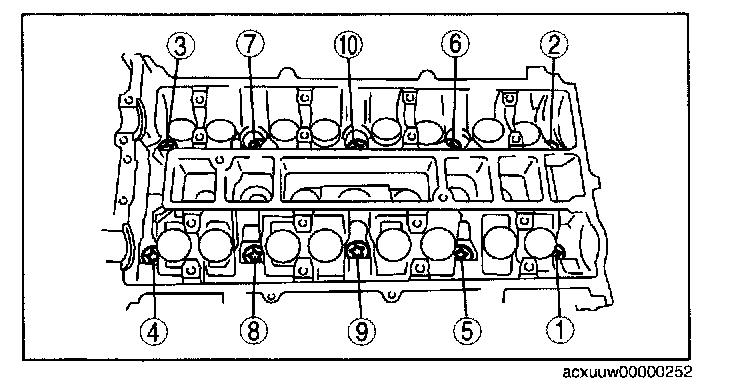 3
7
10
6
2
4
8
9
5
1
acxuuw00000252