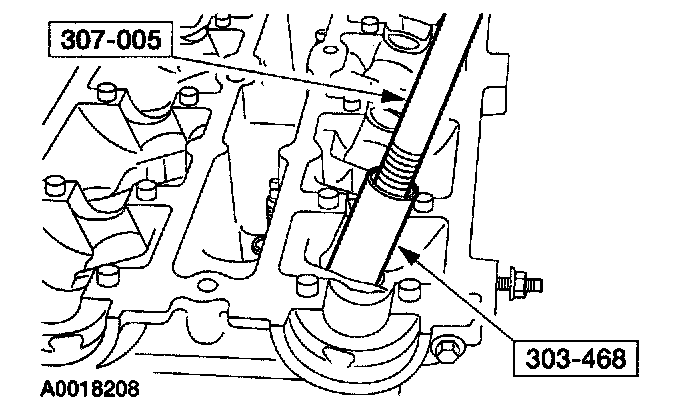 307-005

303-468

A0018208