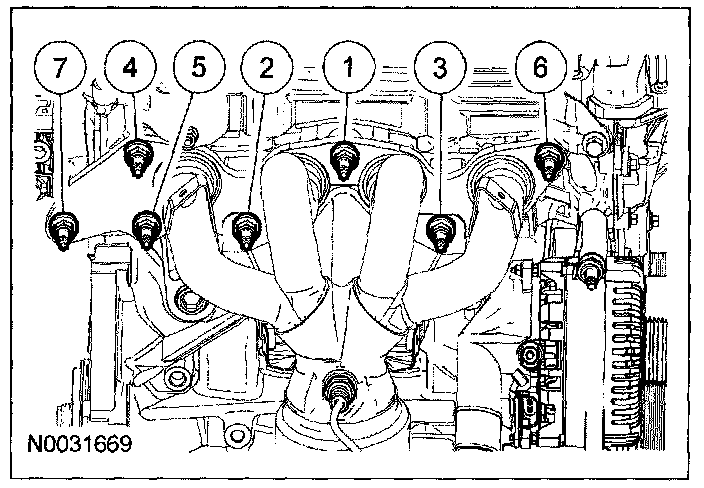 7
4
5
2
1
3
6
N0031669