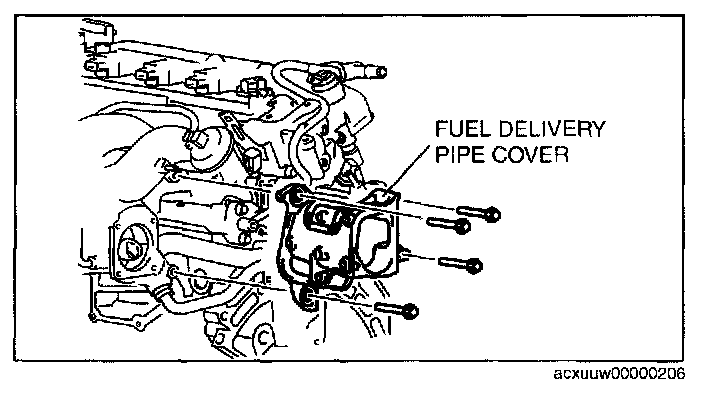 FUEL DELIVERY PIPE COVER

acxuuw00000206