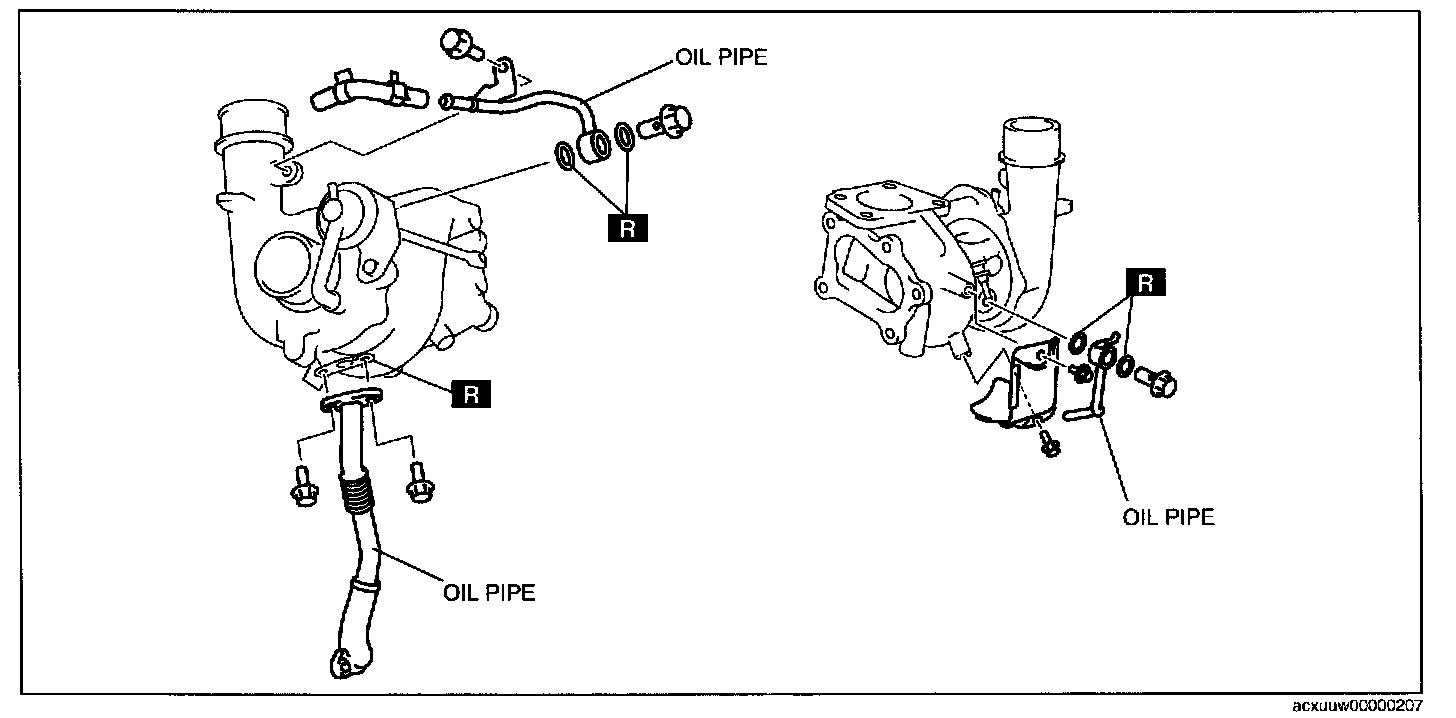 OIL PIPE

R

R

R

OIL PIPE

OIL PIPE

acxuuw00000207