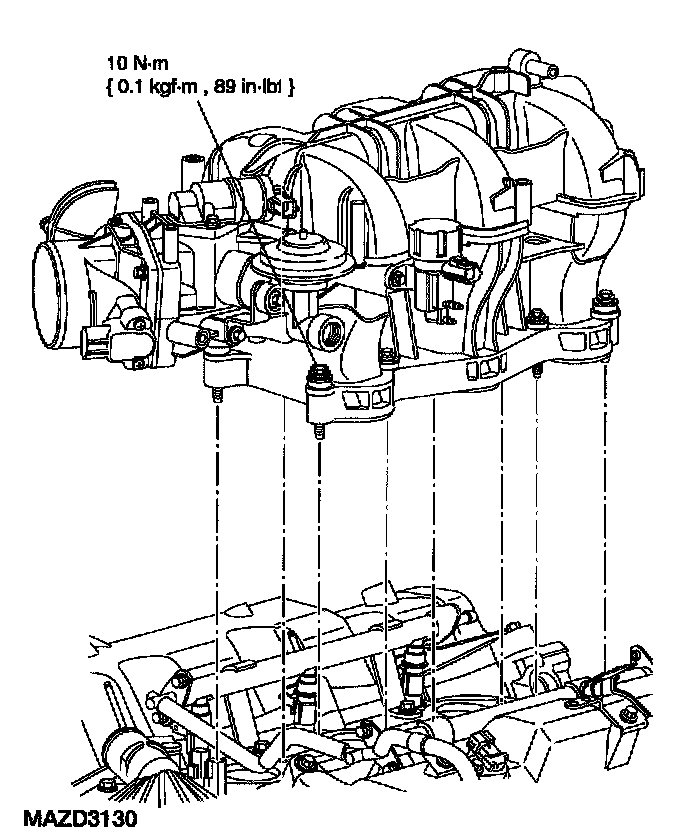 10 N·m
{ 0.1 kgf·m , 89 in·lbf }

MAZD3130