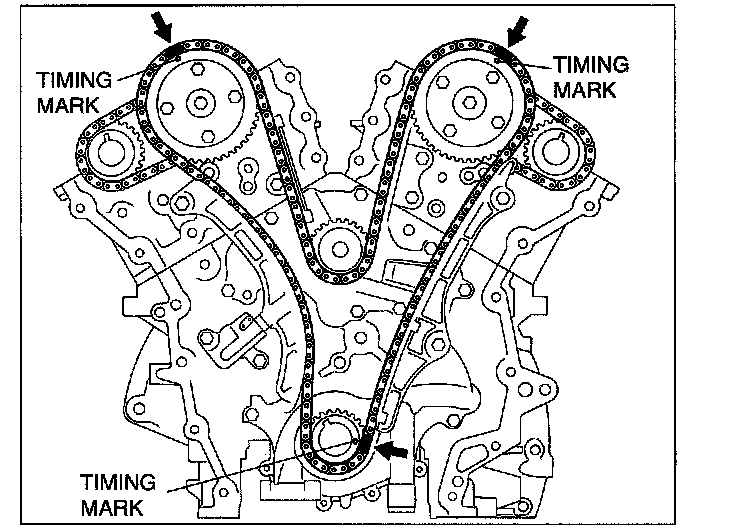 TIMING MARK

TIMING MARK

TIMING MARK