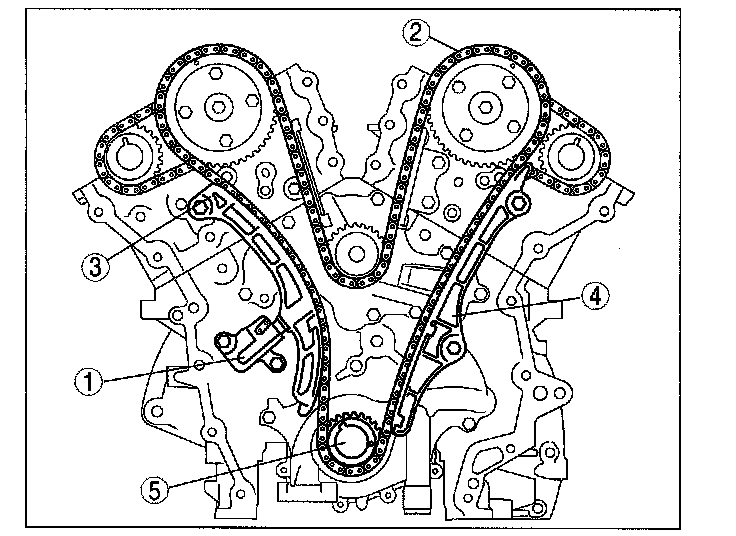 2
3
4
1
5