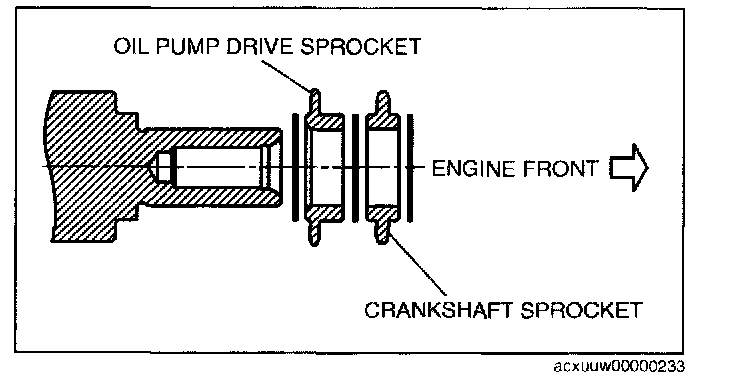 OIL PUMP DRIVE SPROCKET

ENGINE FRONT

CRANKSHAFT SPROCKET

acxuuw00000233