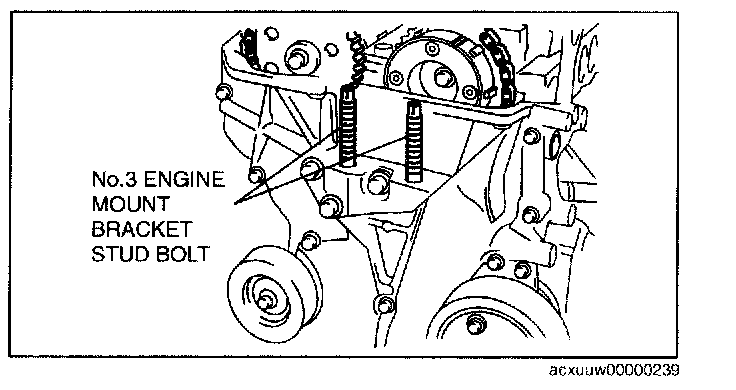 No.3 ENGINE MOUNT BRACKET STUD BOLT

acxuuw00000239