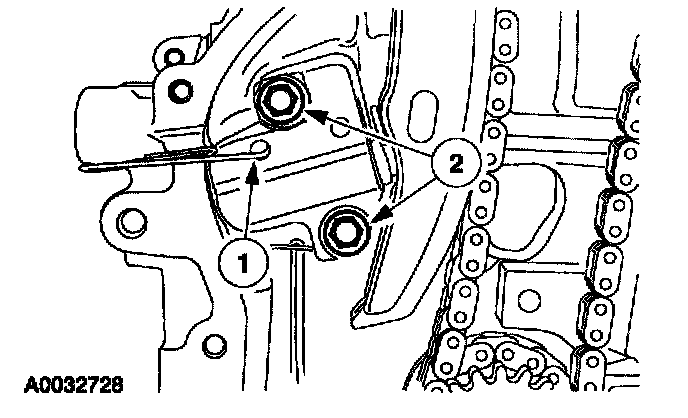 2

1

A0032728