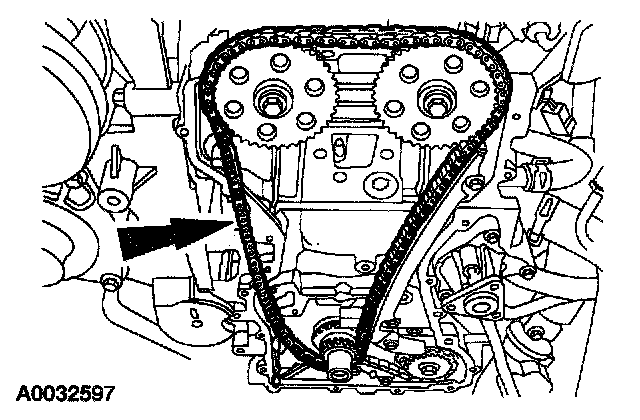 A0032597