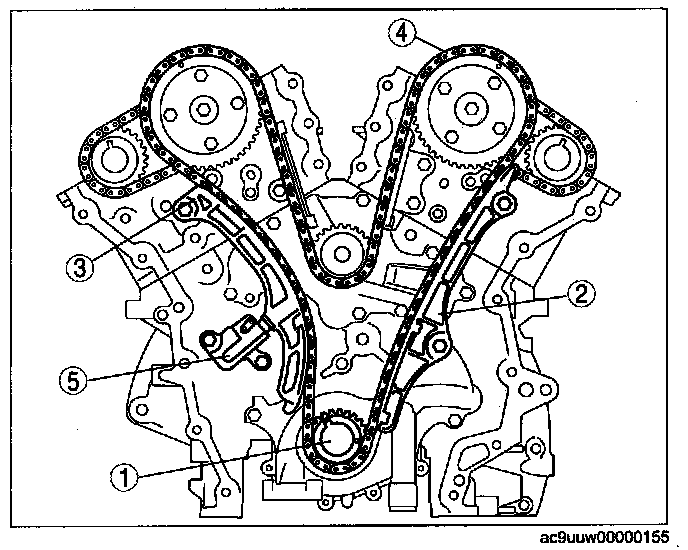 4
3
2
5
1
ac9uuw00000155