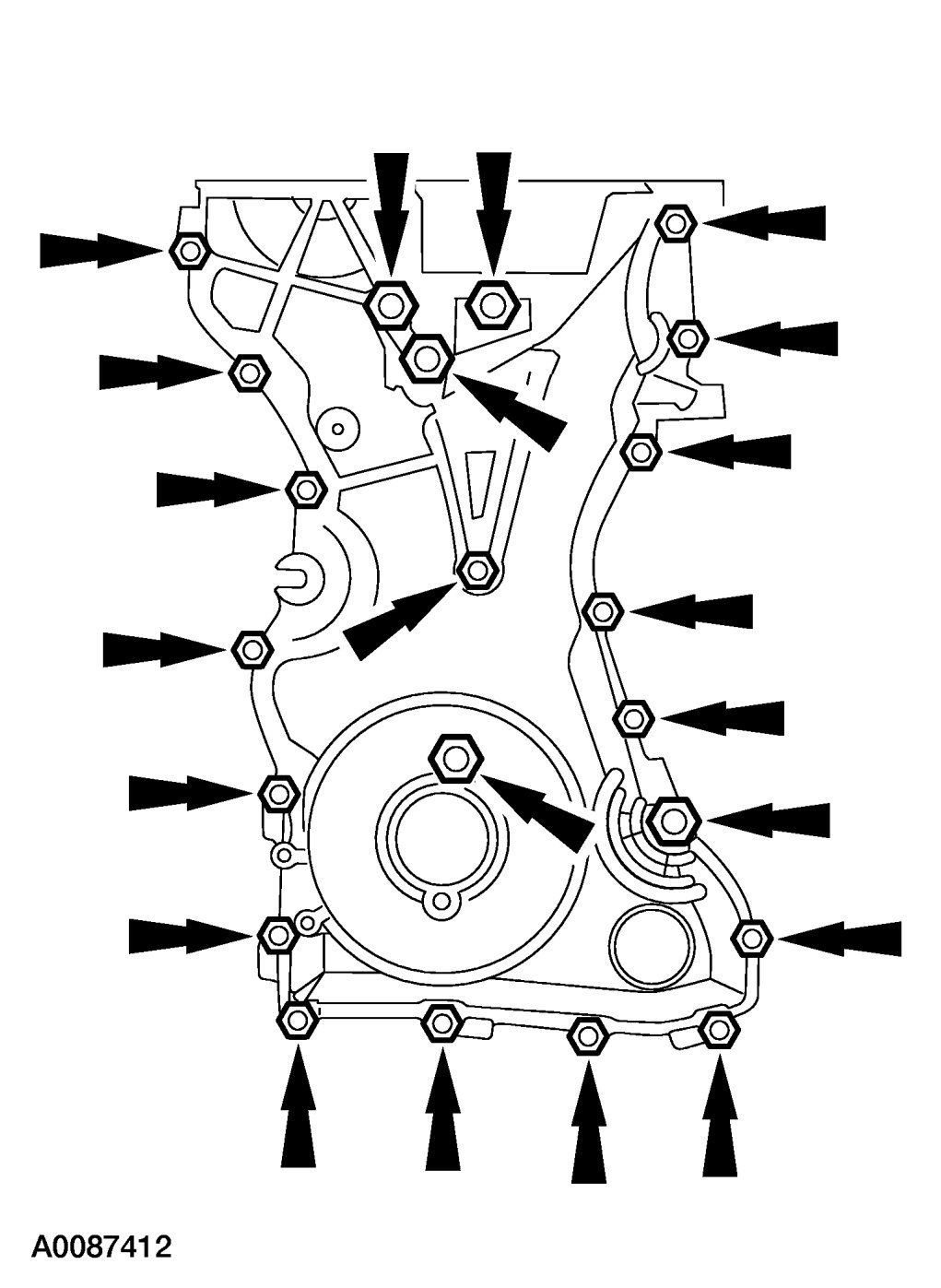 A0087412