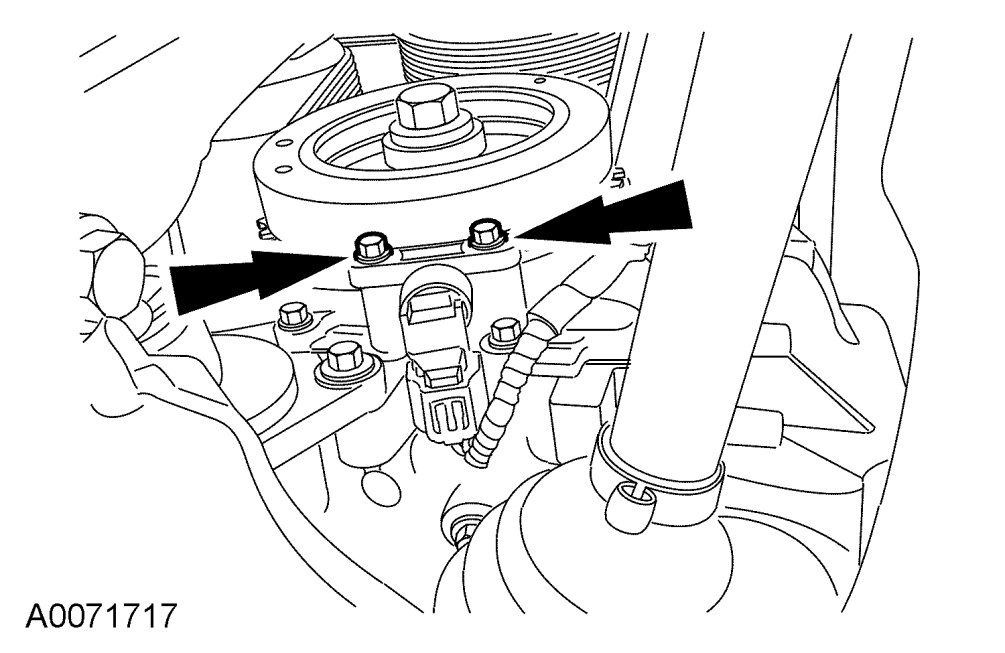 A0071717