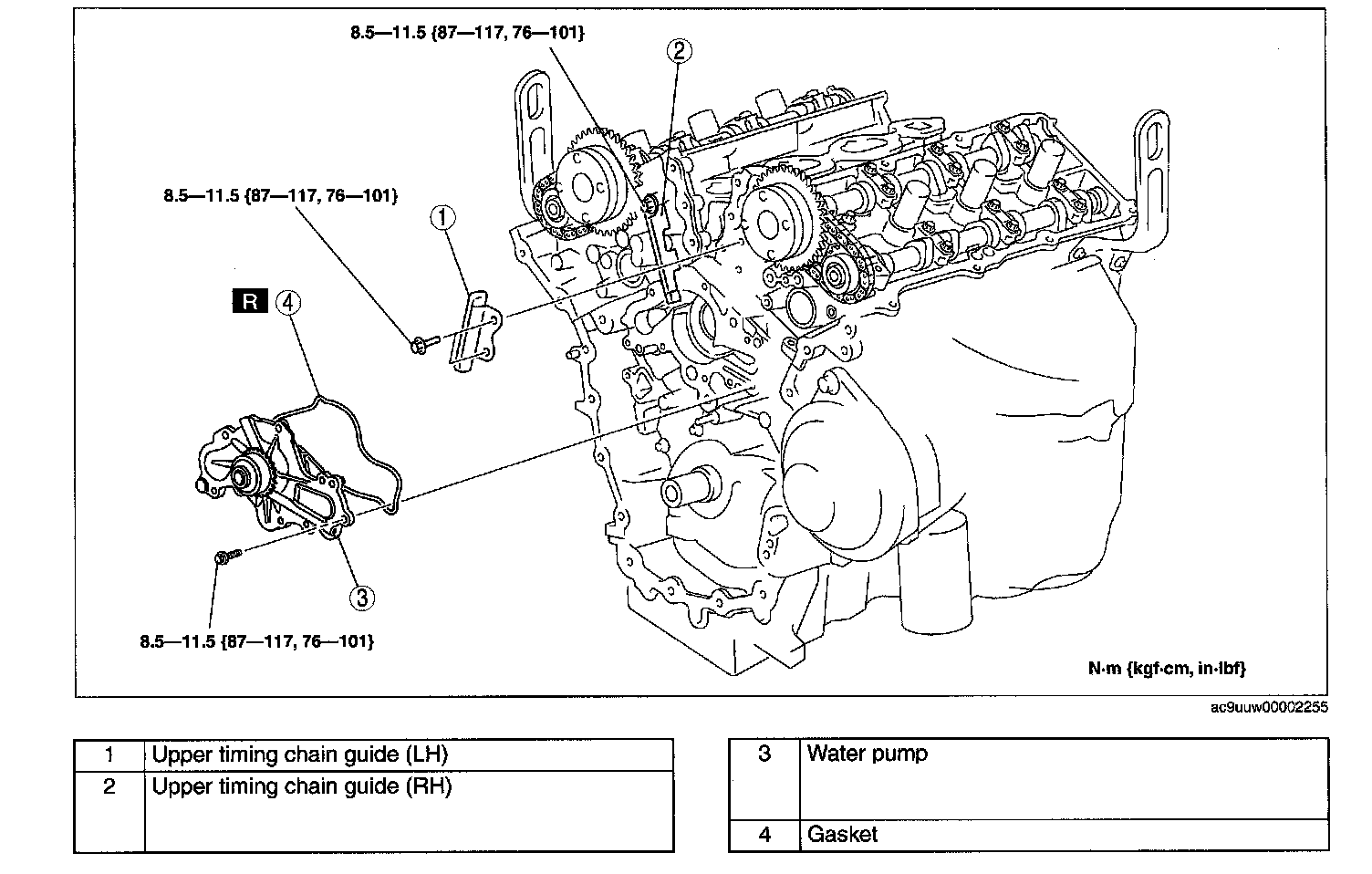 8.5—11.5 {87—117, 76—101}

2

8.5—11.5 {87—117, 76—101}

1

R 4

3

8.5—11.5 {87—117, 76—101}

N·m {kgf·cm, in·lbf}

ac9uuw00002255

| 1 | Upper timing chain guide (LH) |
|---|---|
| 2 | Upper timing chain guide (RH) |

| 3 | Water pump |
|---|---|
| 4 | Gasket |