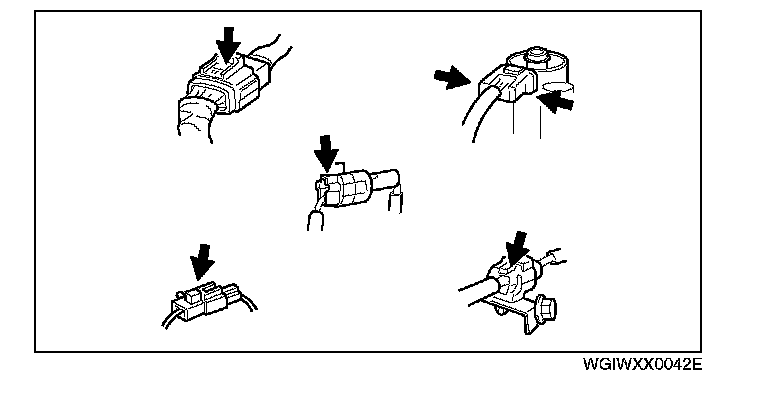 WGIWXX0042E