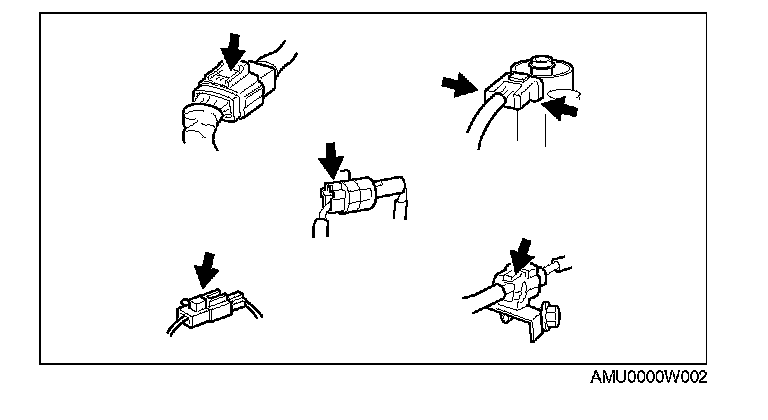 AMU0000W002