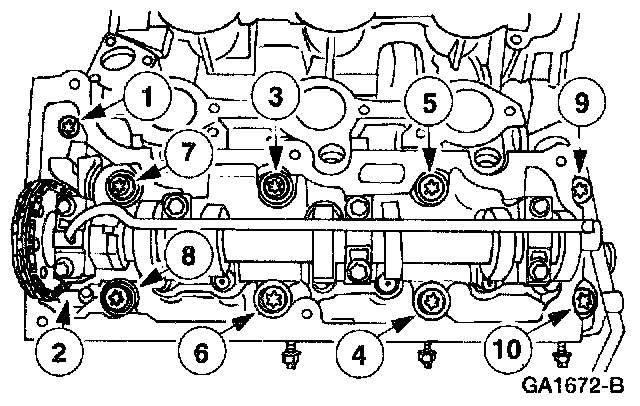 1
3
5
9
7
8
2
6
4
10
GA1672-B