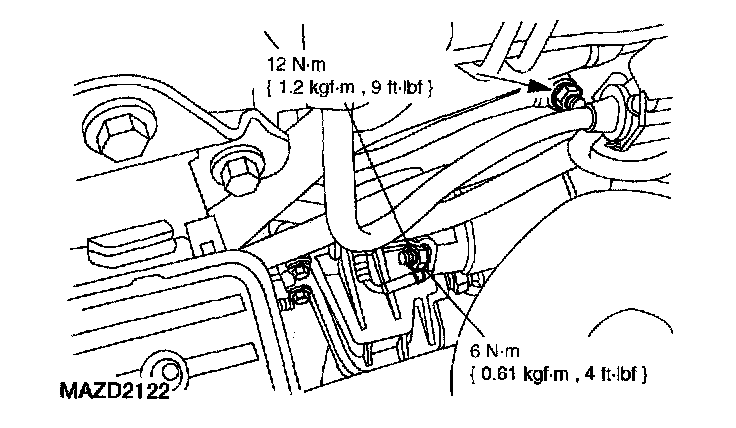 12 N·m
{ 1.2 kgf·m , 9 ft·lbf }

6 N·m
{ 0.61 kgf·m , 4 ft·lbf }

MAZD2122